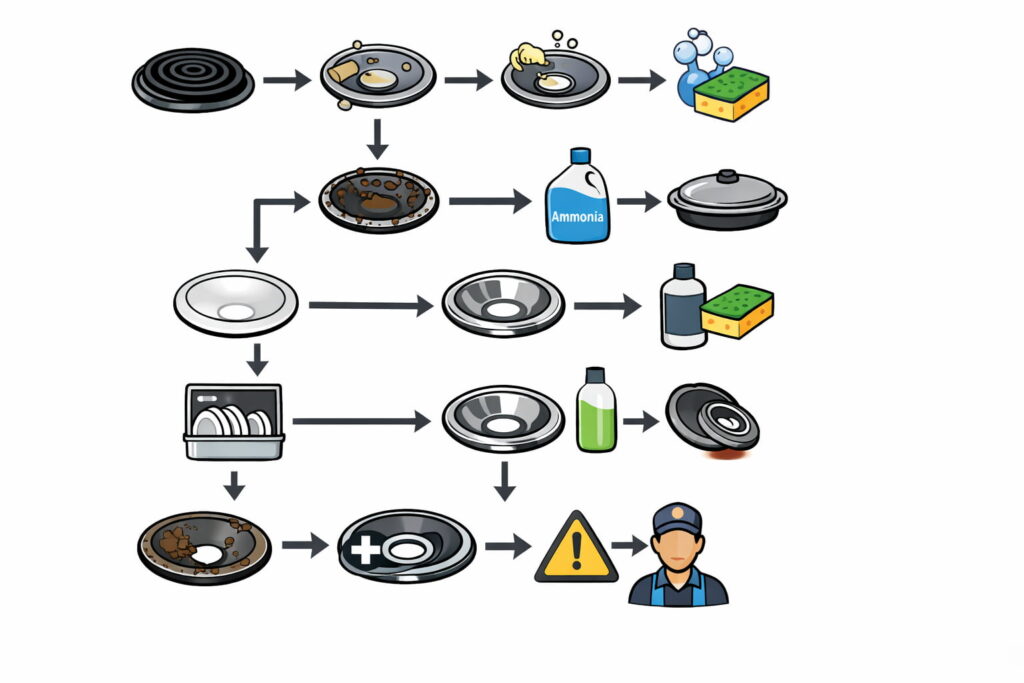 Ammonia