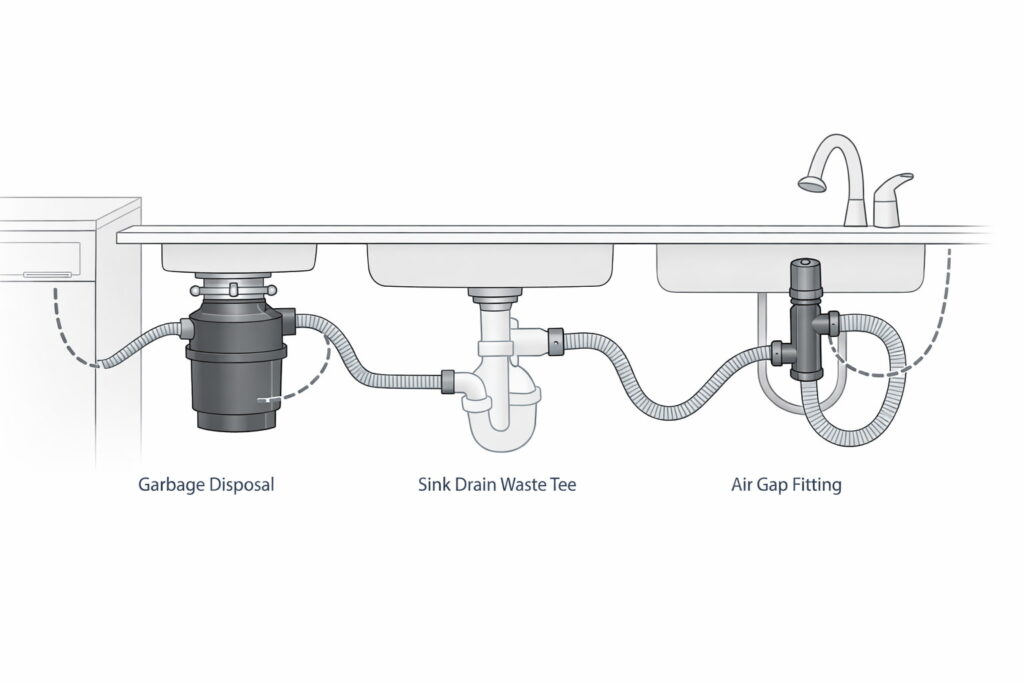 Garbage Disposal

Sink Drain Waste Tee

Air Gap Fitting